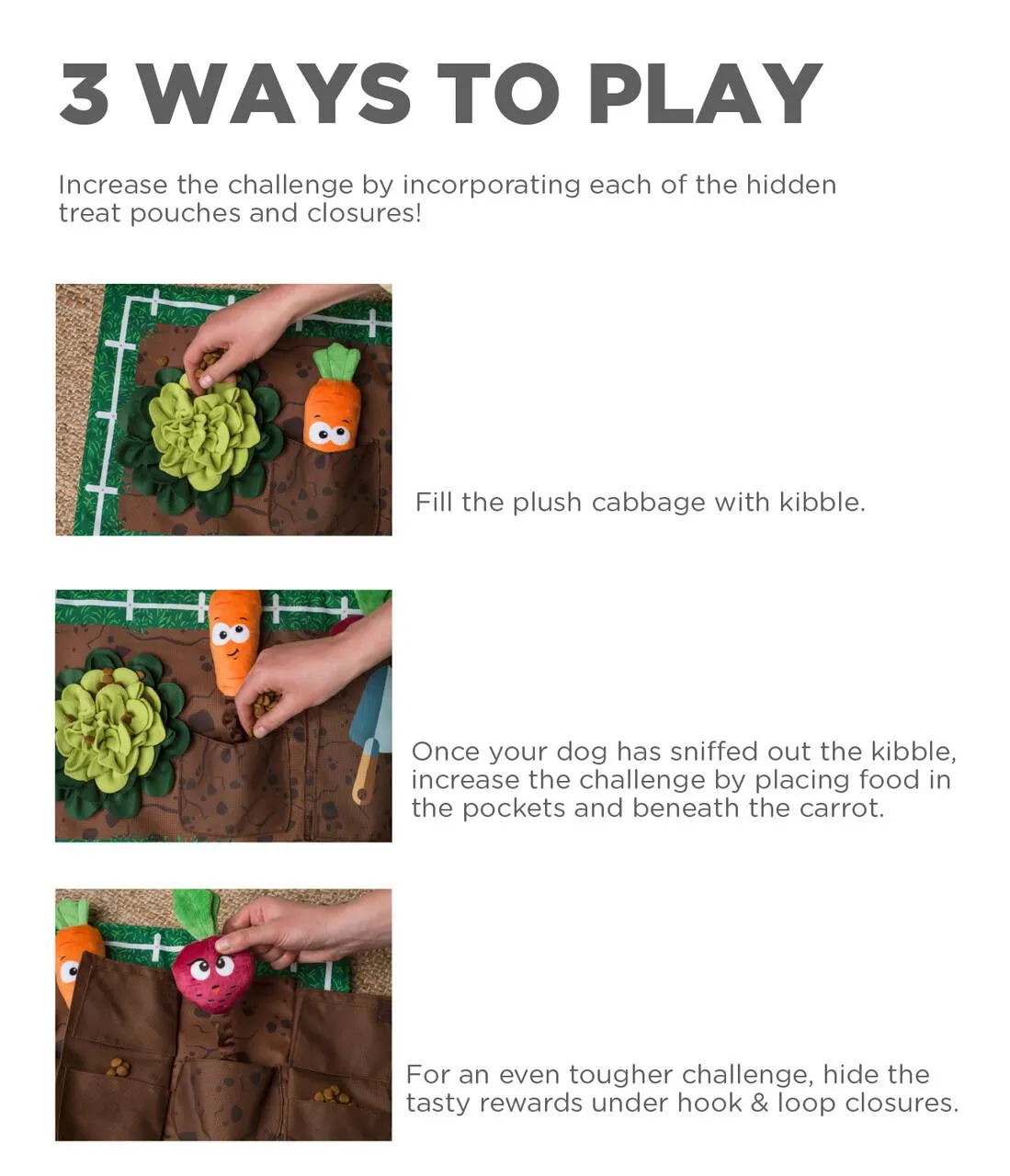 3 WAYS TO PLAY

Increase the challenge by incorporating each of the hidden treat pouches and closures!

Fill the plush cabbage with kibble.

Once your dog has sniffed out the kibble, increase the challenge by placing food in the pockets and beneath the carrot.

For an even tougher challenge, hide the tasty rewards under hook & loop closures.